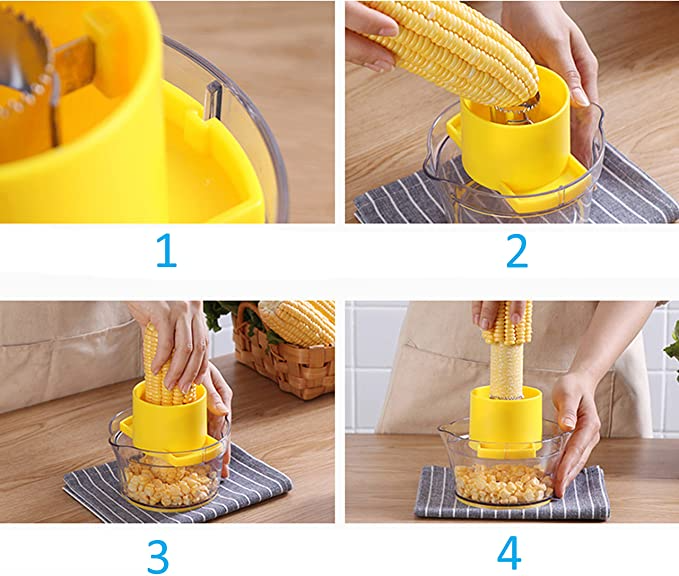 1

2

3

4